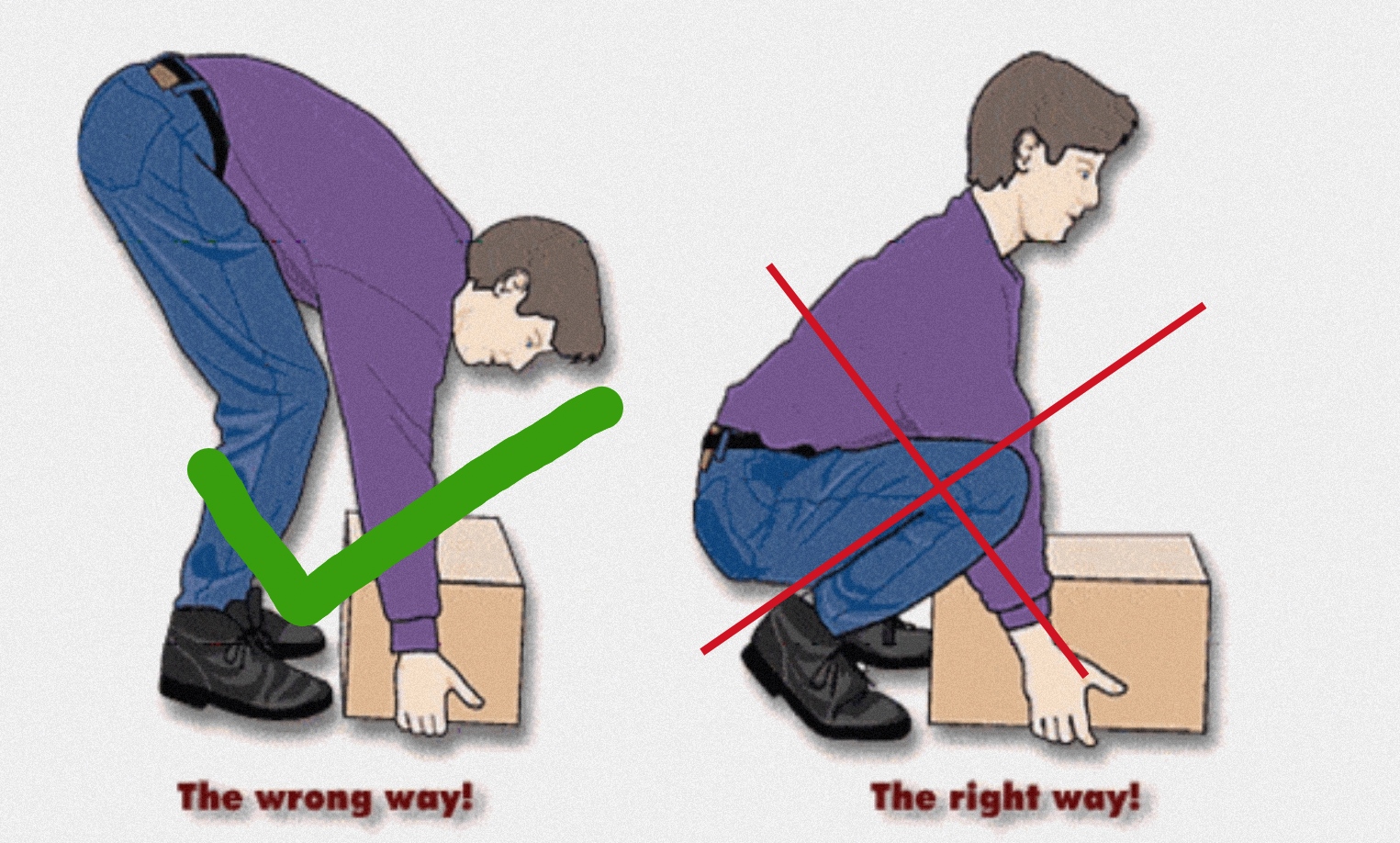 The wrong way!

The right way!